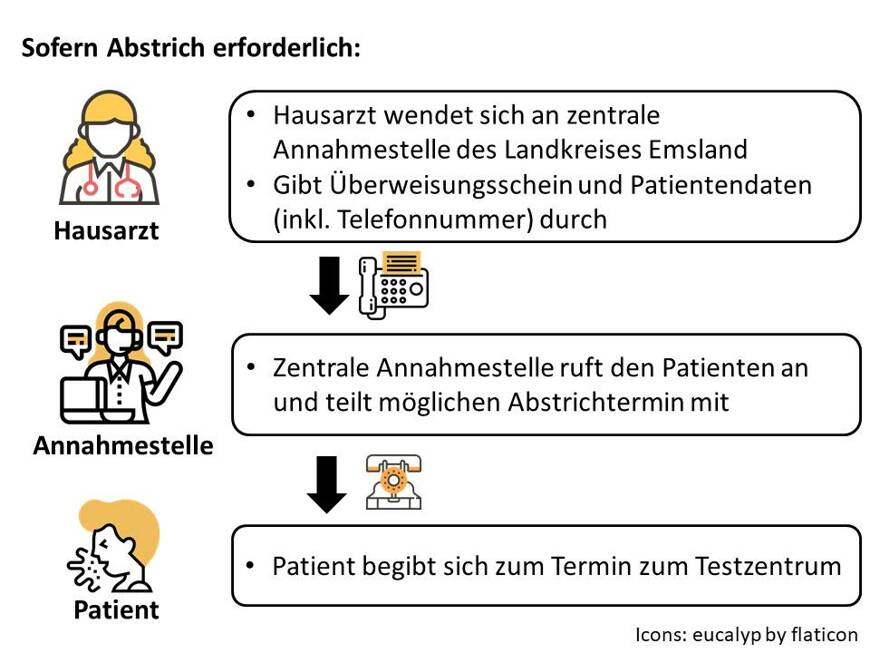 Sofern Abstrich erforderlich:

Hausarzt

• Hausarzt wendet sich an zentrale Annahmestelle des Landkreises Emsland
• Gibt Überweisungsschein und Patientendaten (inkl. Telefonnummer) durch

Annahmestelle

• Zentrale Annahmestelle ruft den Patienten an und teilt möglichen Abstrichtermin mit

Patient

• Patient begibt sich zum Termin zum Testzentrum

Icons: eucalyp by flaticon